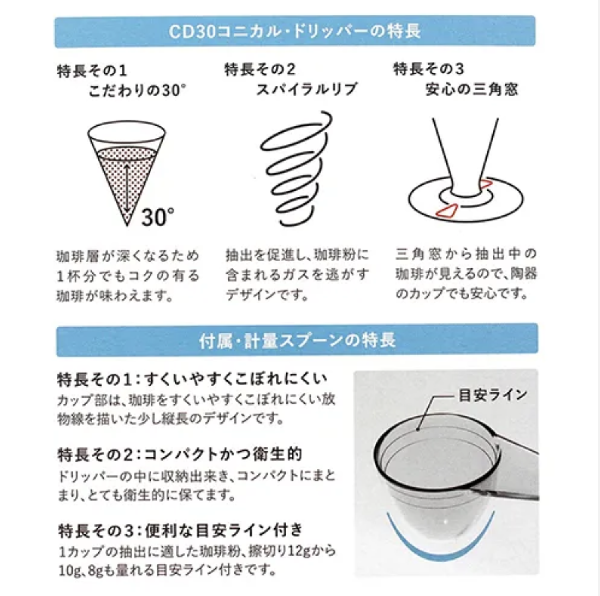 CD30コニカル・ドリッパーの特長

特長その1
こだわりの30°

30°

珈琲層が深くなるため1杯分でもコクの有る珈琲が味わえます。

特長その2
スパイラルリブ

抽出を促進し、珈琲粉に含まれるガスを逃がすデザインです。

特長その3
安心の三角窓

三角窓から抽出中の珈琲が見えるので、陶器のカップでも安心です。

付属・計量スプーンの特長

特長その1：すくいやすくこぼれにくい
カップ部は、珈琲をすくいやすくこぼれにくい放物線を描いた少し縦長のデザインです。

特長その2：コンパクトかつ衛生的
ドリッパーの中に収納出来き、コンパクトにまとまり、とても衛生的に保てます。

特長その3：便利な目安ライン付き
1カップの抽出に適した珈琲粉、擦切り12gから10g、8gも量れる目安ライン付きです。

目安ライン